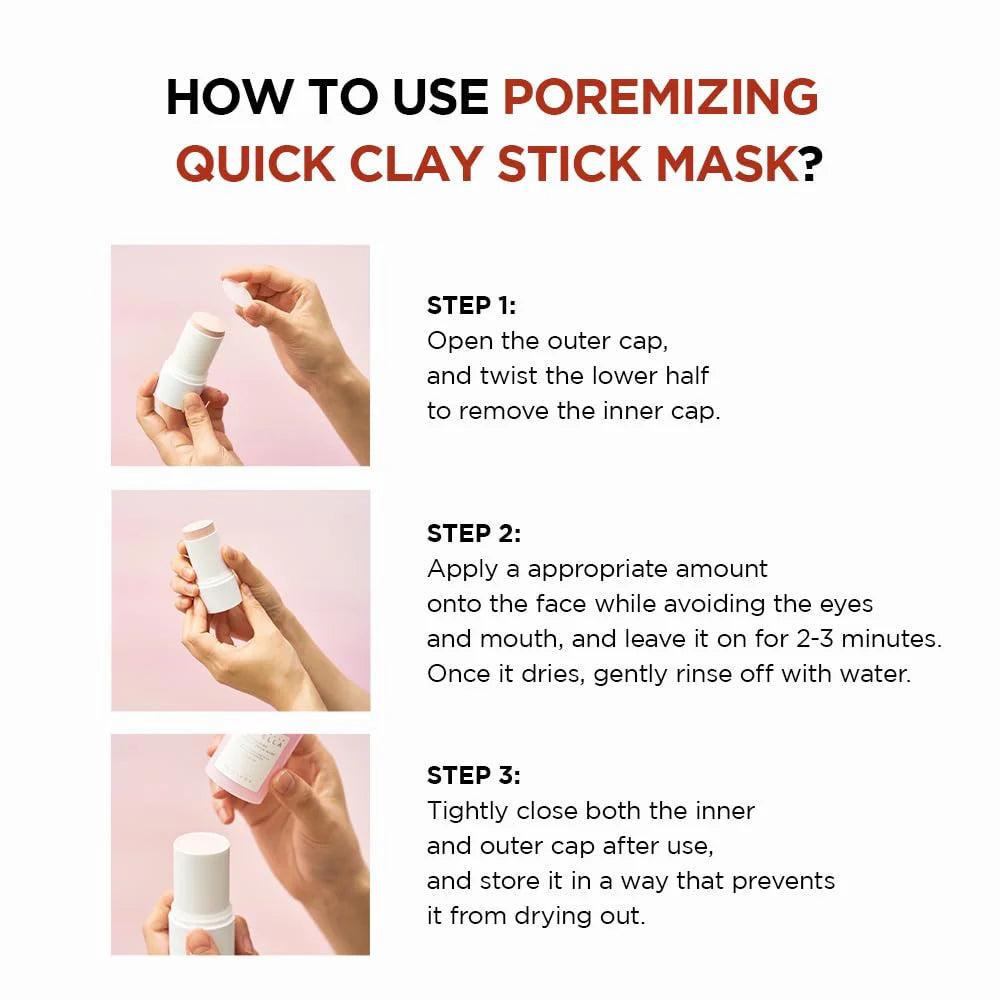 HOW TO USE POREMIZING QUICK CLAY STICK MASK?

STEP 1:
Open the outer cap, and twist the lower half to remove the inner cap.

STEP 2:
Apply a appropriate amount onto the face while avoiding the eyes and mouth, and leave it on for 2-3 minutes. Once it dries, gently rinse off with water.

STEP 3:
Tightly close both the inner and outer cap after use, and store it in a way that prevents it from drying out.