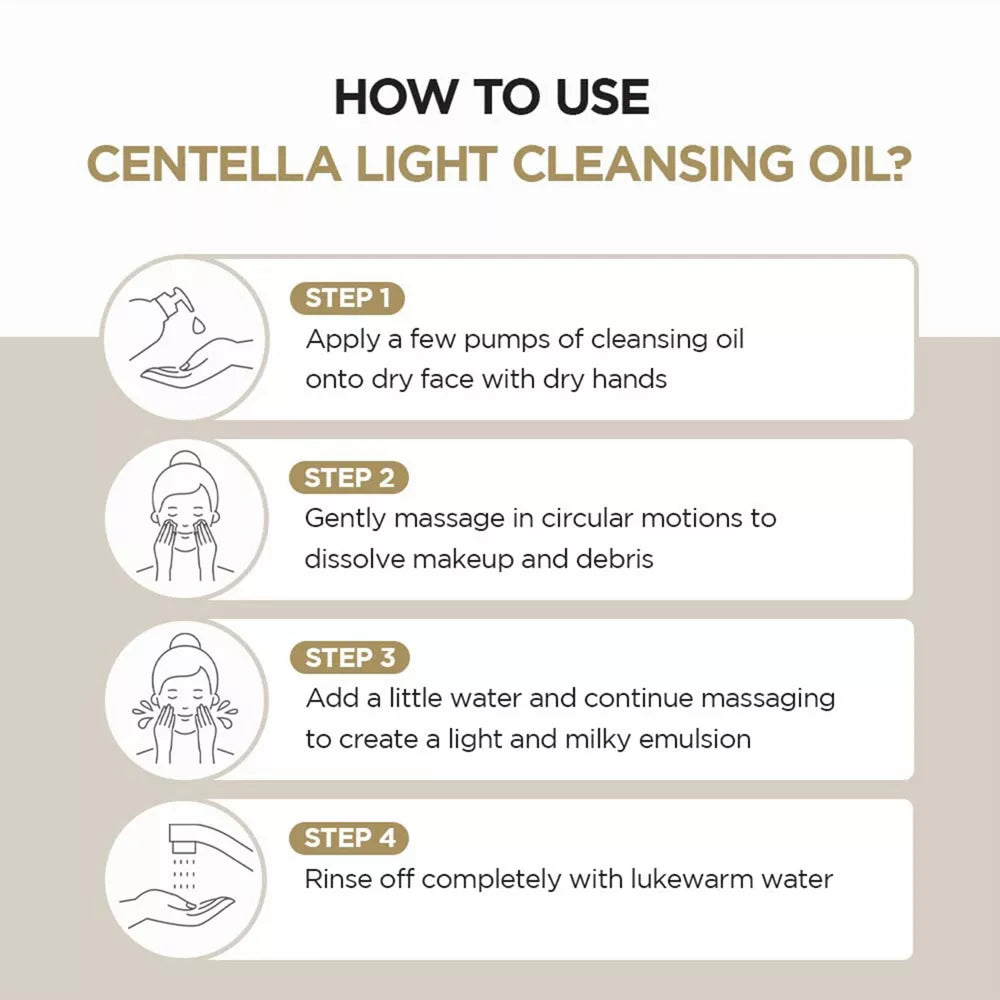 HOW TO USE
CENTELLA LIGHT CLEANSING OIL?

STEP 1
Apply a few pumps of cleansing oil onto dry face with dry hands

STEP 2
Gently massage in circular motions to dissolve makeup and debris

STEP 3
Add a little water and continue massaging to create a light and milky emulsion

STEP 4
Rinse off completely with lukewarm water